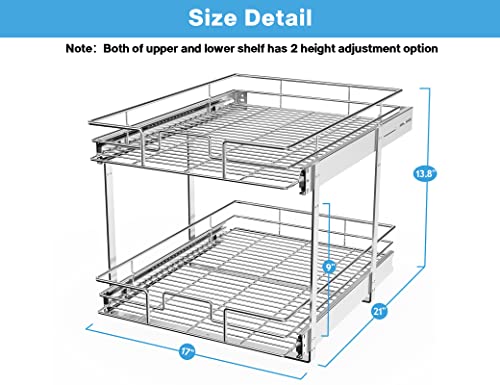 Size Detail

Note: Both of upper and lower shelf has 2 height adjustment option

13.8"

9"

21"

17"