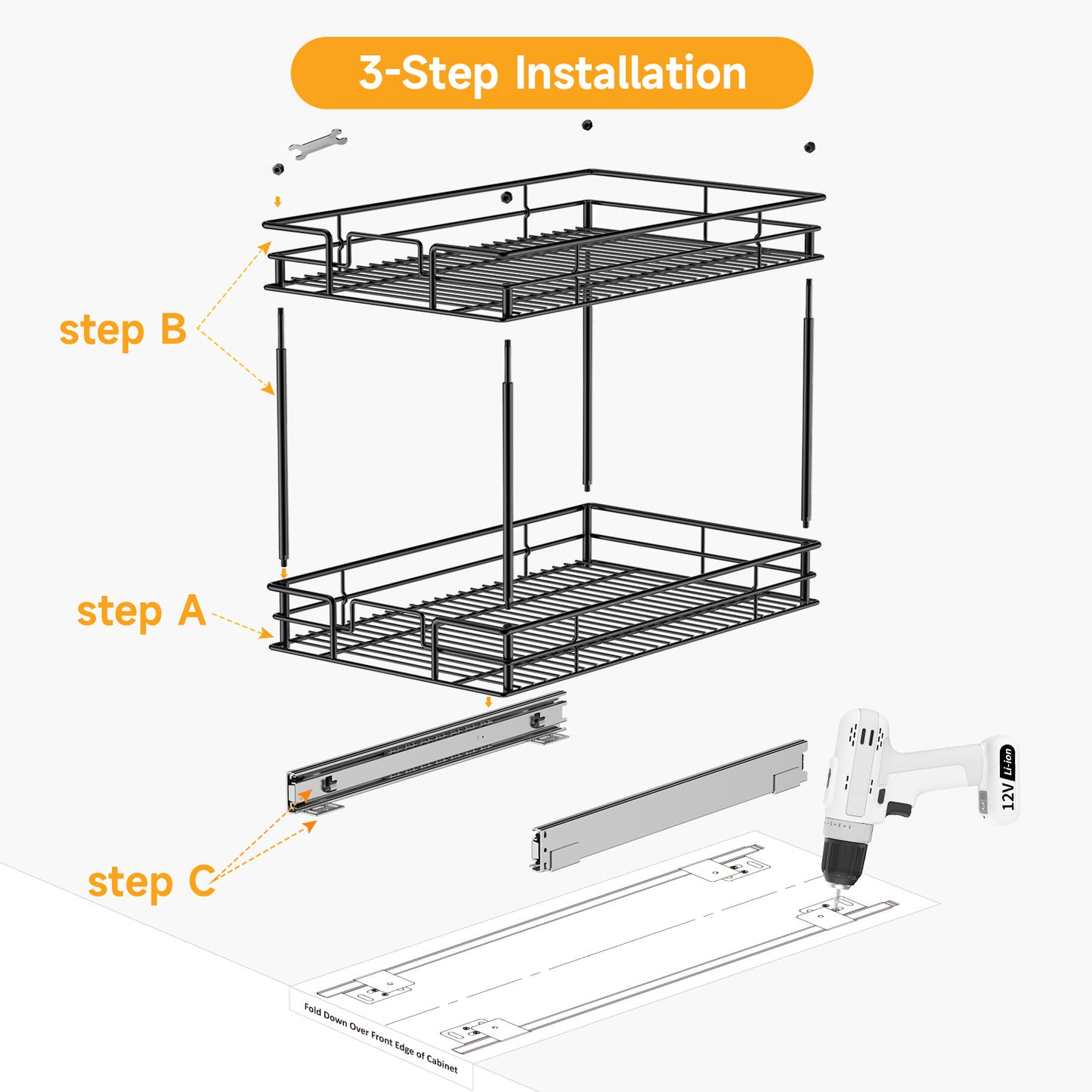 3-Step Installation

step B

step A

step C

12V Li-ion

Fold Down Over Front Edge of Cabinet